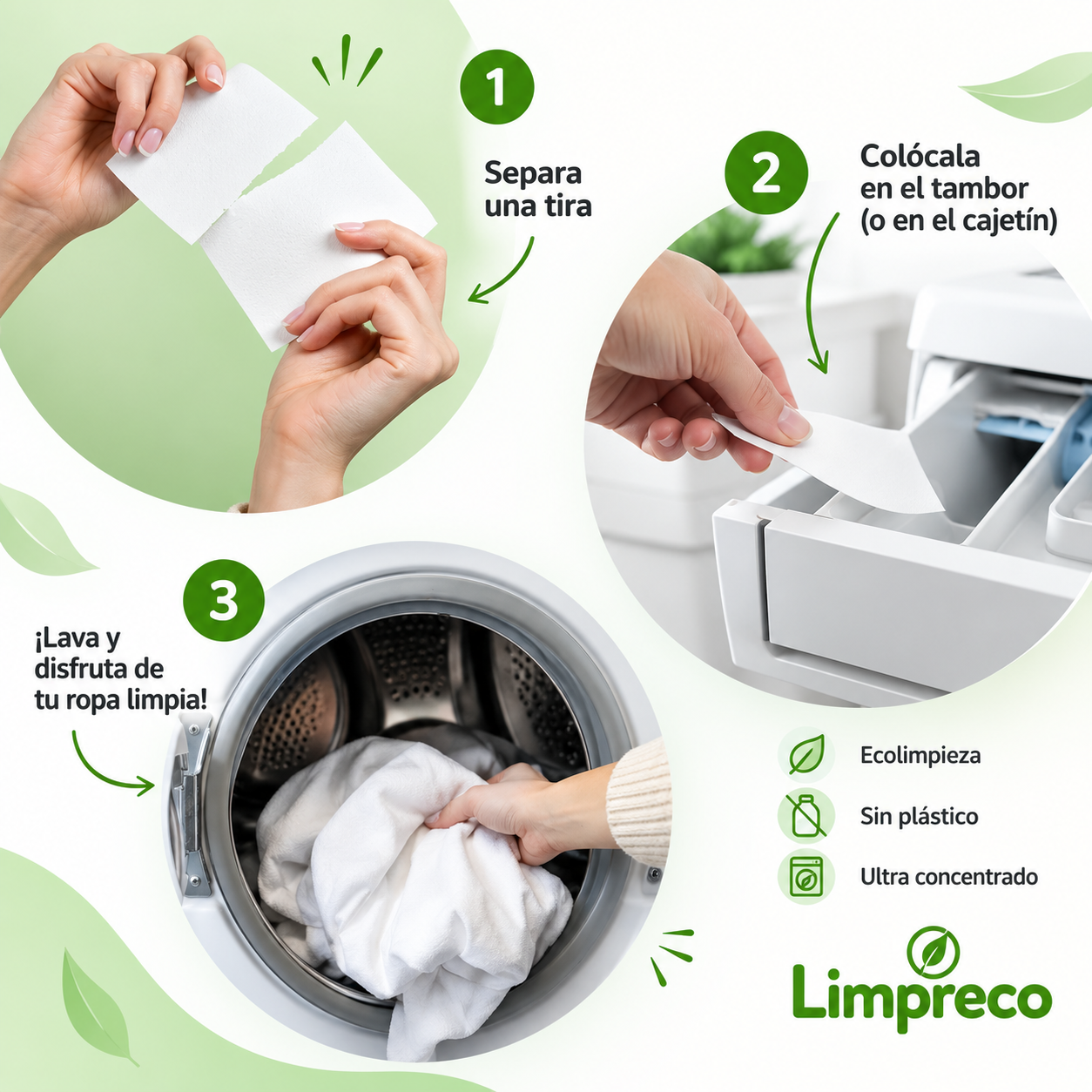 1

Separa una tira

2

Colócala en el tambor (o en el cajetín)

3

¡Lava y disfruta de tu ropa limpia!

Ecolimpieza

Sin plástico

Ultra concentrado

Limpreco