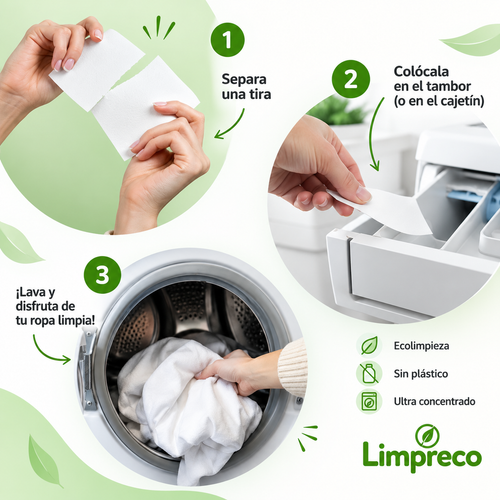 1
Separa una tira

2
Colócala en el tambor (o en el cajetín)

3
¡Lava y disfruta de tu ropa limpia!

Ecolimpieza
Sin plástico
Ultra concentrado

Limpreco